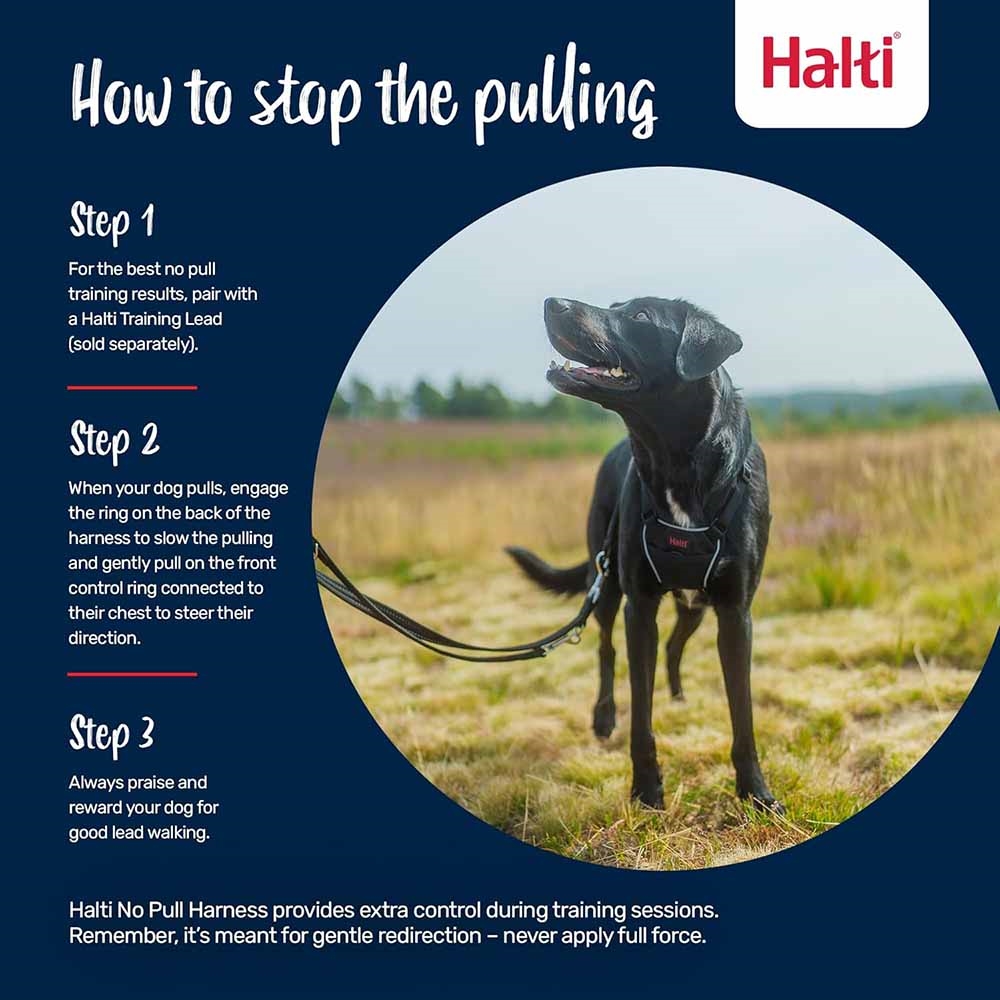 How to stop the pulling

Halti®

Step 1

For the best no pull training results, pair with a Halti Training Lead (sold separately).

Step 2

When your dog pulls, engage the ring on the back of the harness to slow the pulling and gently pull on the front control ring connected to their chest to steer their direction.

Step 3

Always praise and reward your dog for good lead walking.

Halti

Halti No Pull Harness provides extra control during training sessions. Remember, it's meant for gentle redirection – never apply full force.